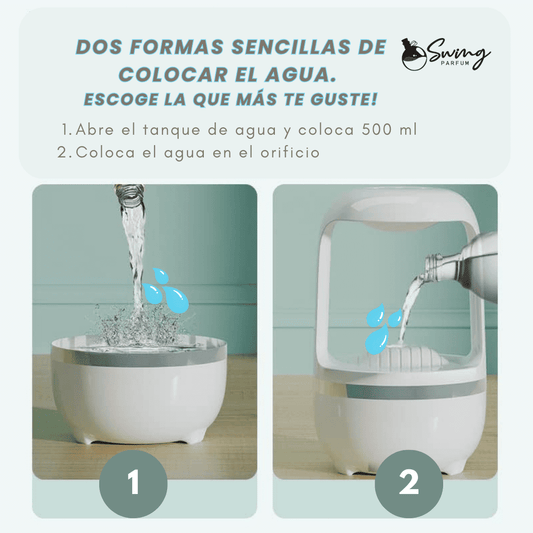 DOS FORMAS SENCILLAS DE COLOCAR EL AGUA.
ESCOGE LA QUE MÁS TE GUSTE!

Swing PARFUM

1. Abre el tanque de agua y coloca 500 ml
2. Coloca el agua en el orificio

1

2